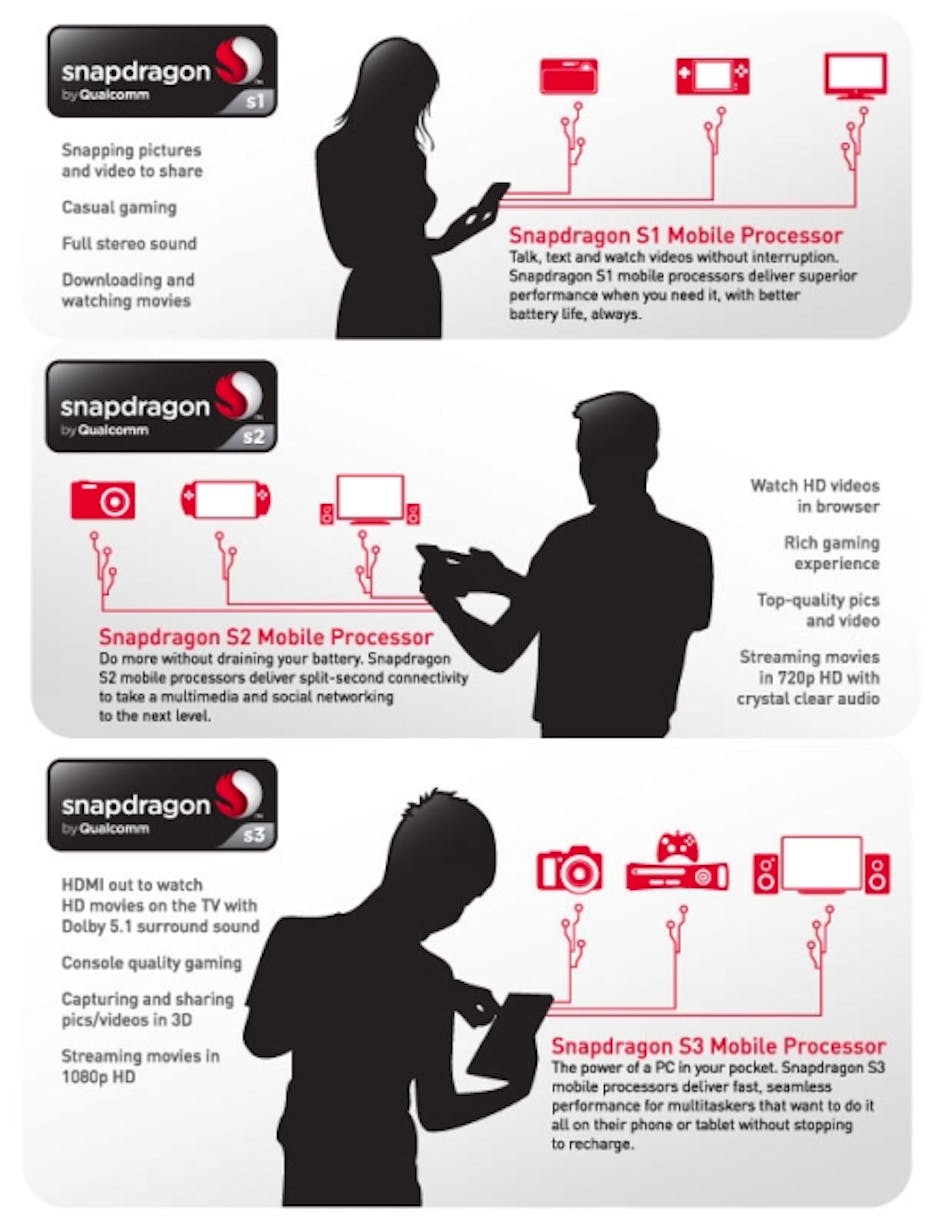 snapdragon by Qualcomm s1

Snapping pictures and video to share

Casual gaming

Full stereo sound

Downloading and watching movies

Snapdragon S1 Mobile Processor
Talk, text and watch videos without interruption. Snapdragon S1 mobile processors deliver superior performance when you need it, with better battery life, always.

snapdragon by Qualcomm s2

Snapdragon S2 Mobile Processor
Do more without draining your battery. Snapdragon S2 mobile processors deliver split-second connectivity to take a multimedia and social networking to the next level.

Watch HD videos in browser

Rich gaming experience

Top-quality pics and video

Streaming movies in 720p HD with crystal clear audio

snapdragon by Qualcomm s3

HDMI out to watch HD movies on the TV with Dolby 5.1 surround sound

Console quality gaming

Capturing and sharing pics/videos in 3D

Streaming movies in 1080p HD

Snapdragon S3 Mobile Processor
The power of a PC in your pocket. Snapdragon S3 mobile processors deliver fast, seamless performance for multitaskers that want to do it all on their phone or tablet without stopping to recharge.